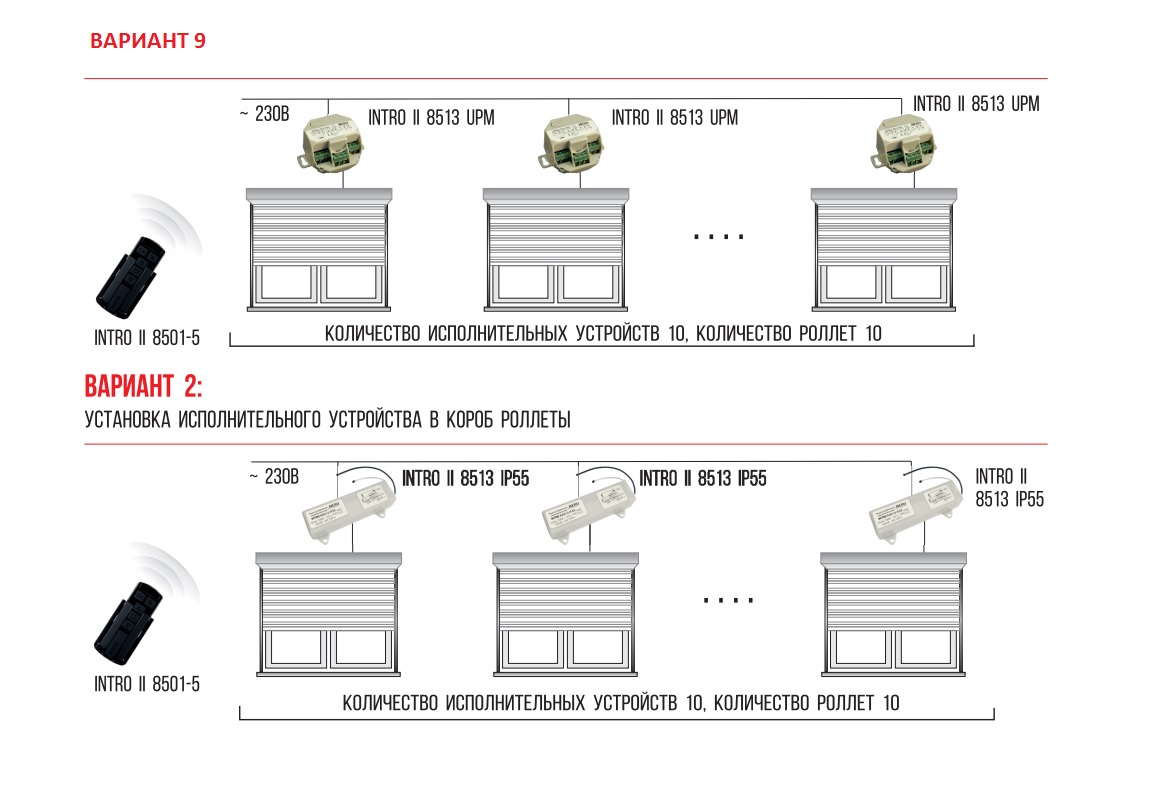 ВАРИАНТ 9

~ 230В

INTRO II 8513 UPM

INTRO II 8513 UPM

INTRO II 8513 UPM

....

INTRO II 8501-5

КОЛИЧЕСТВО ИСПОЛНИТЕЛЬНЫХ УСТРОЙСТВ 10, КОЛИЧЕСТВО РОЛЛЕТ 10

ВАРИАНТ 2:

УСТАНОВКА ИСПОЛНИТЕЛЬНОГО УСТРОЙСТВА В КОРОБ РОЛЛЕТЫ

~ 230В

INTRO II 8513 IP55

INTRO II 8513 IP55

INTRO II 8513 IP55

....

INTRO II 8501-5

КОЛИЧЕСТВО ИСПОЛНИТЕЛЬНЫХ УСТРОЙСТВ 10, КОЛИЧЕСТВО РОЛЛЕТ 10